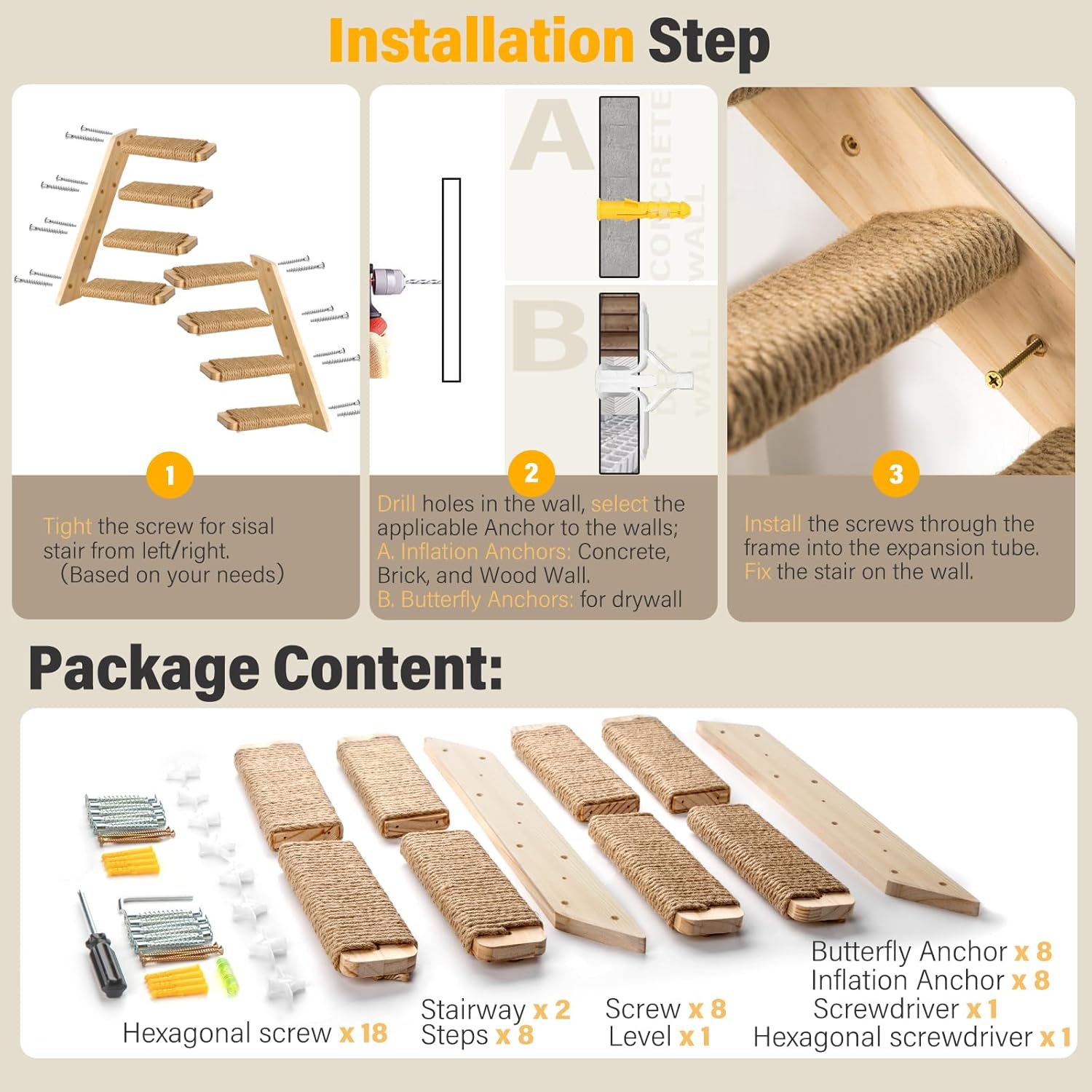 Installation Step

A CONCRETE WALL

B DRY WALL

1

Tight the screw for sisal stair from left/right. (Based on your needs)

2

Drill holes in the wall, select the applicable Anchor to the walls; A. Inflation Anchors: Concrete, Brick, and Wood Wall. B. Butterfly Anchors: for drywall

3

Install the screws through the frame into the expansion tube. Fix the stair on the wall.

Package Content:

Hexagonal screw x 18

Stairway x 2
Steps x 8

Screw x 8
Level x 1

Butterfly Anchor x 8
Inflation Anchor x 8
Screwdriver x 1
Hexagonal screwdriver x 1