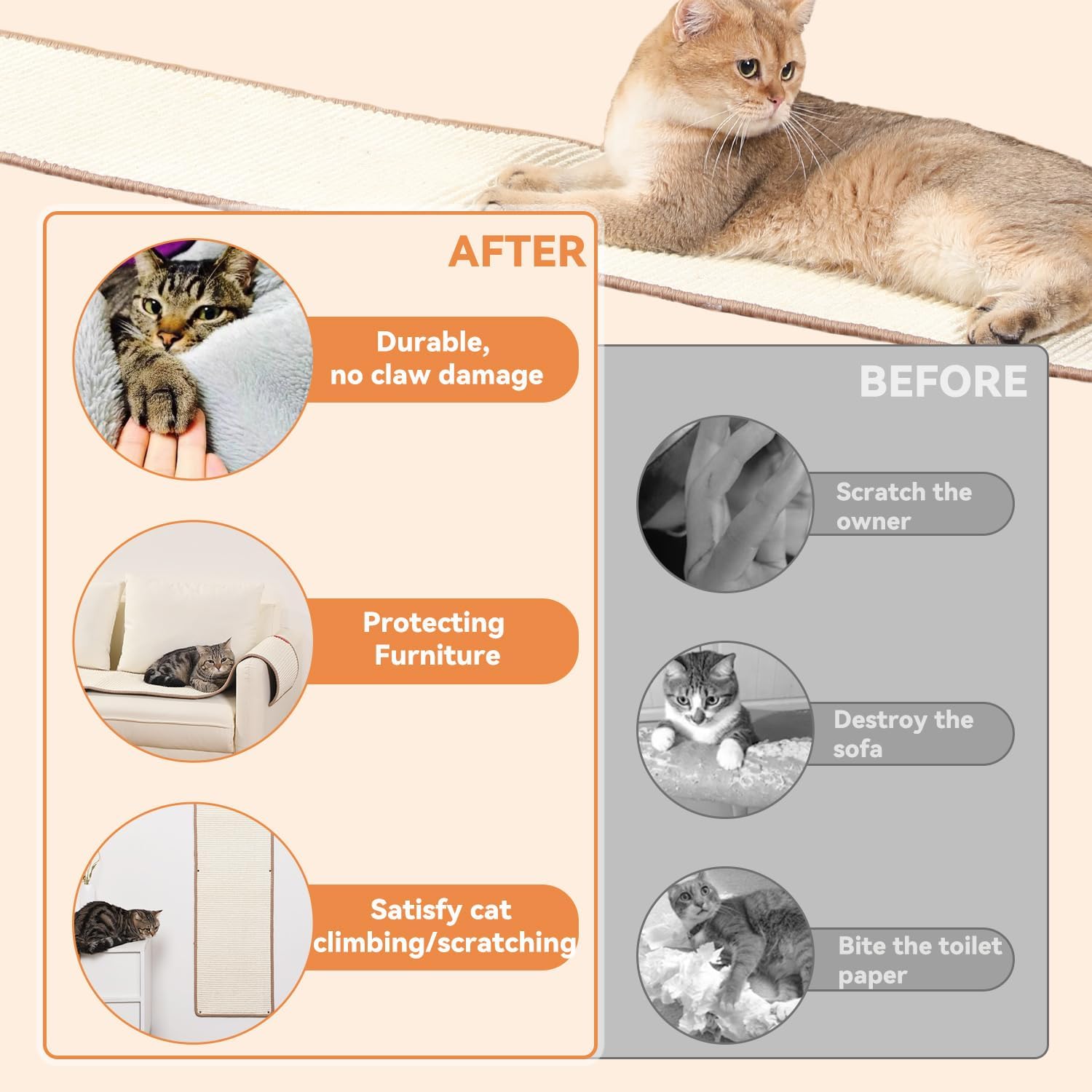 AFTER

Durable, no claw damage

Protecting Furniture

Satisfy cat climbing/scratching

BEFORE

Scratch the owner

Destroy the sofa

Bite the toilet paper