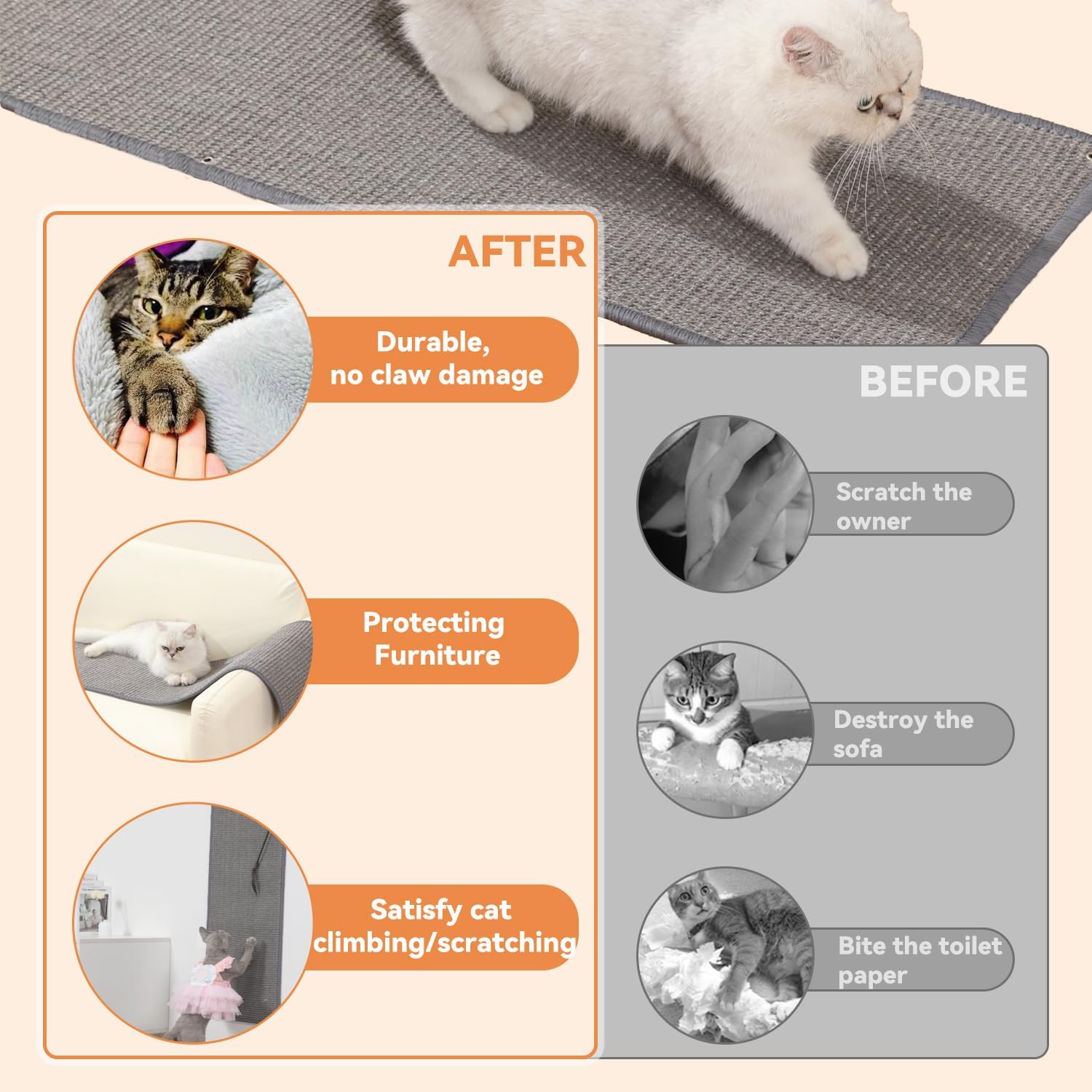 AFTER

Durable, no claw damage

Protecting Furniture

Satisfy cat climbing/scratching

BEFORE

Scratch the owner

Destroy the sofa

Bite the toilet paper