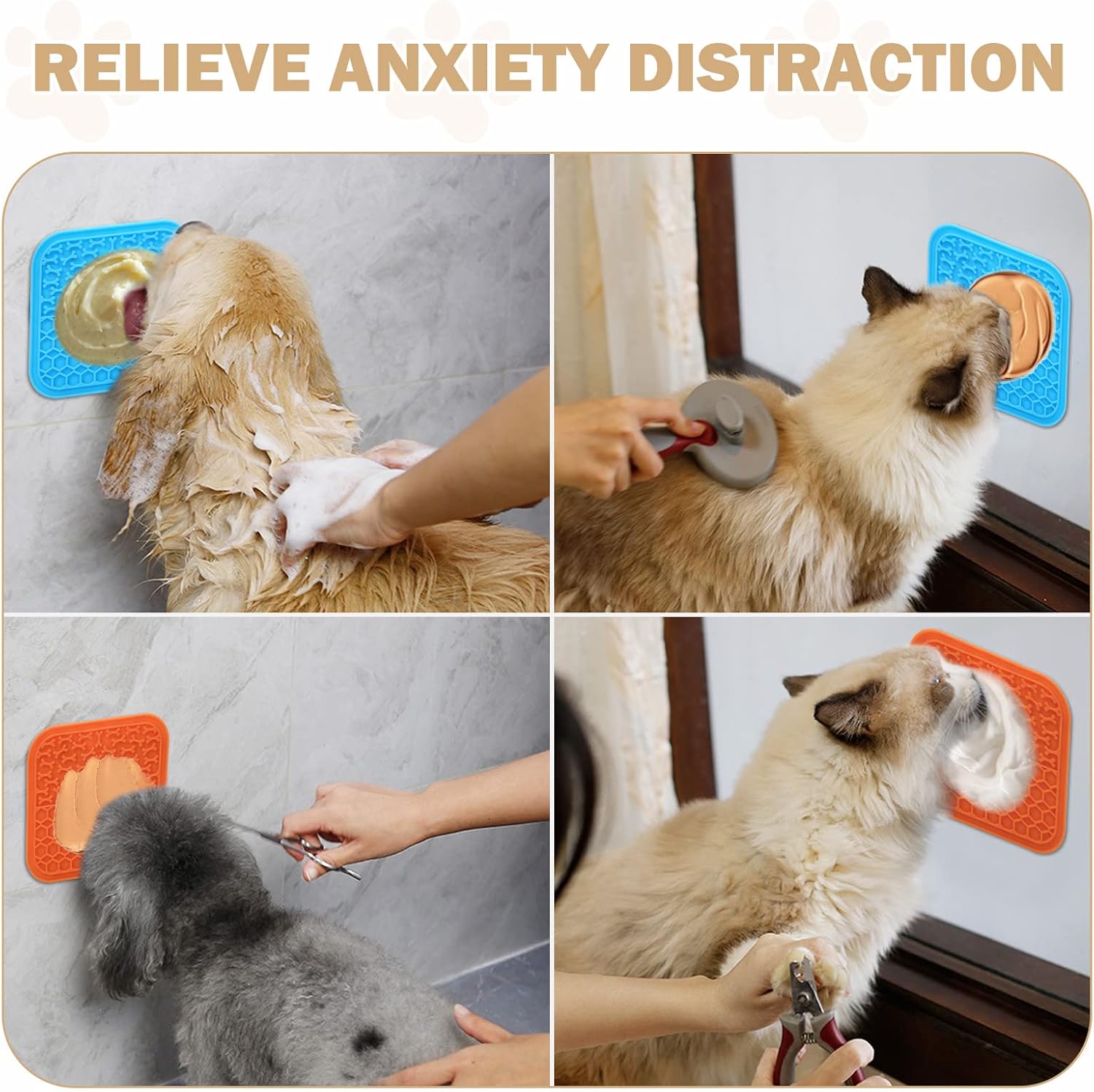 RELIEVE ANXIETY DISTRACTION