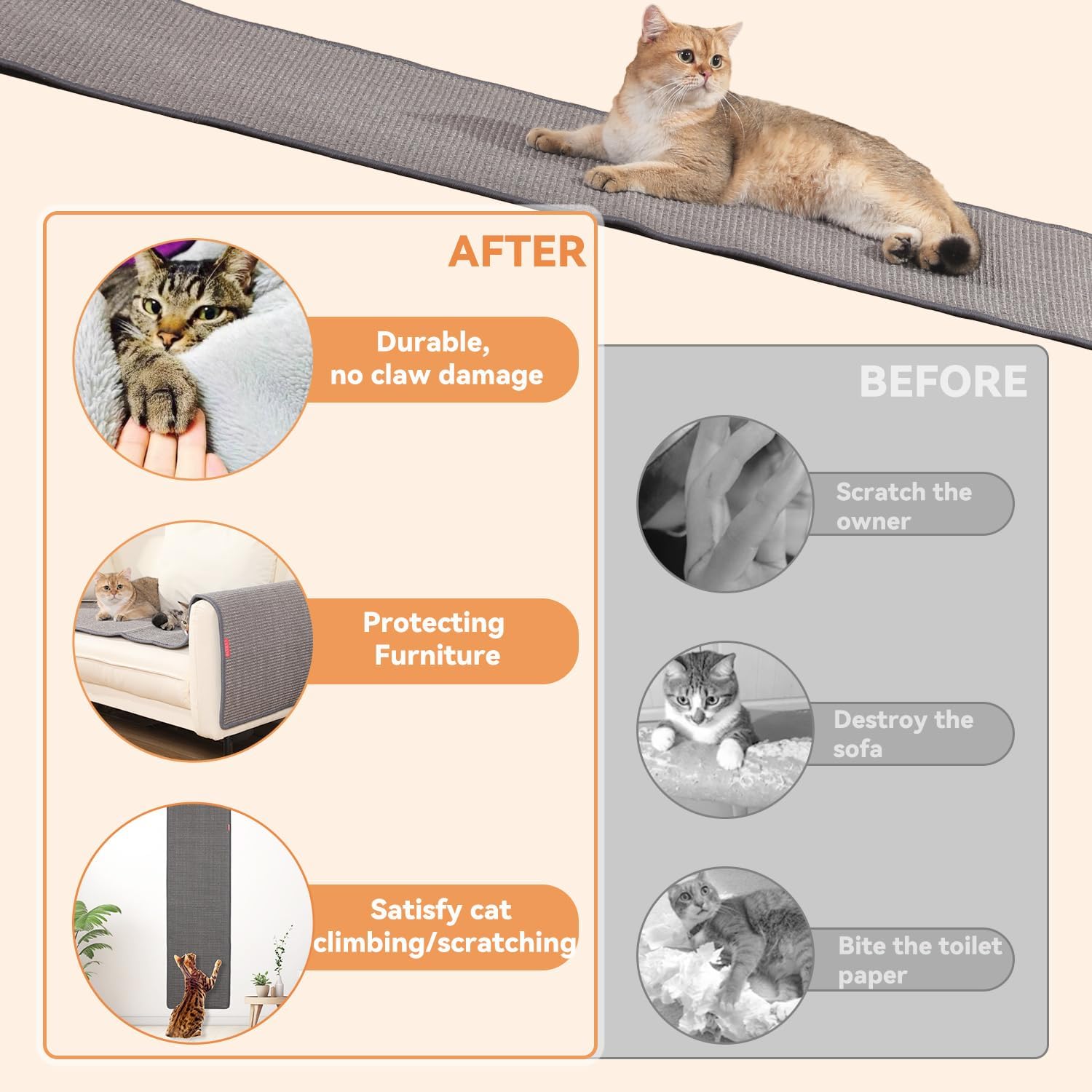 AFTER

Durable, no claw damage

Protecting Furniture

Satisfy cat climbing/scratching

BEFORE

Scratch the owner

Destroy the sofa

Bite the toilet paper